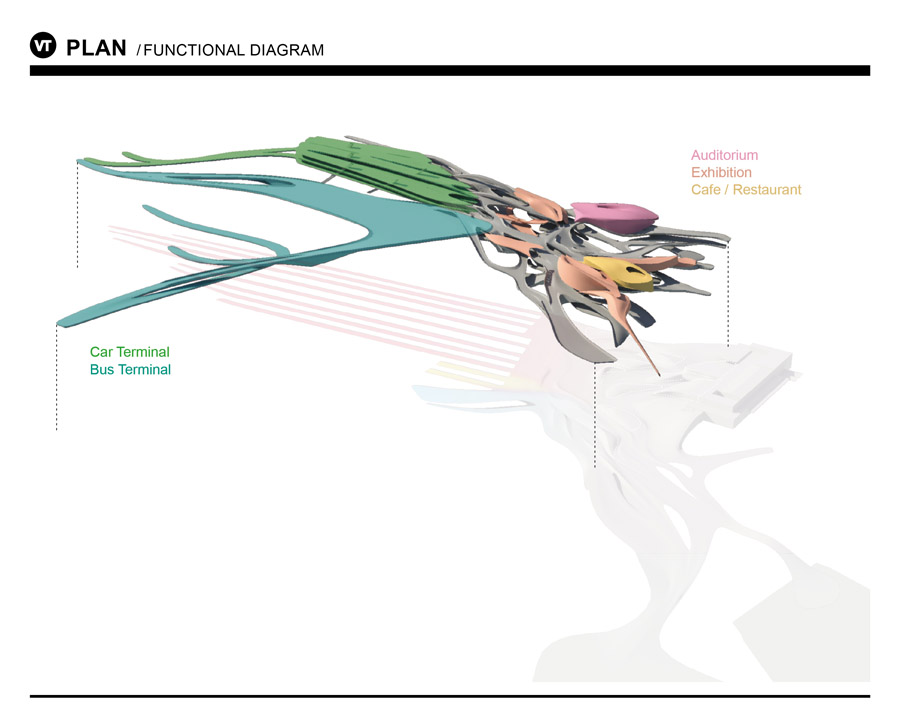 VT PLAN / FUNCTIONAL DIAGRAM

Auditorium
Exhibition
Cafe / Restaurant

Car Terminal
Bus Terminal